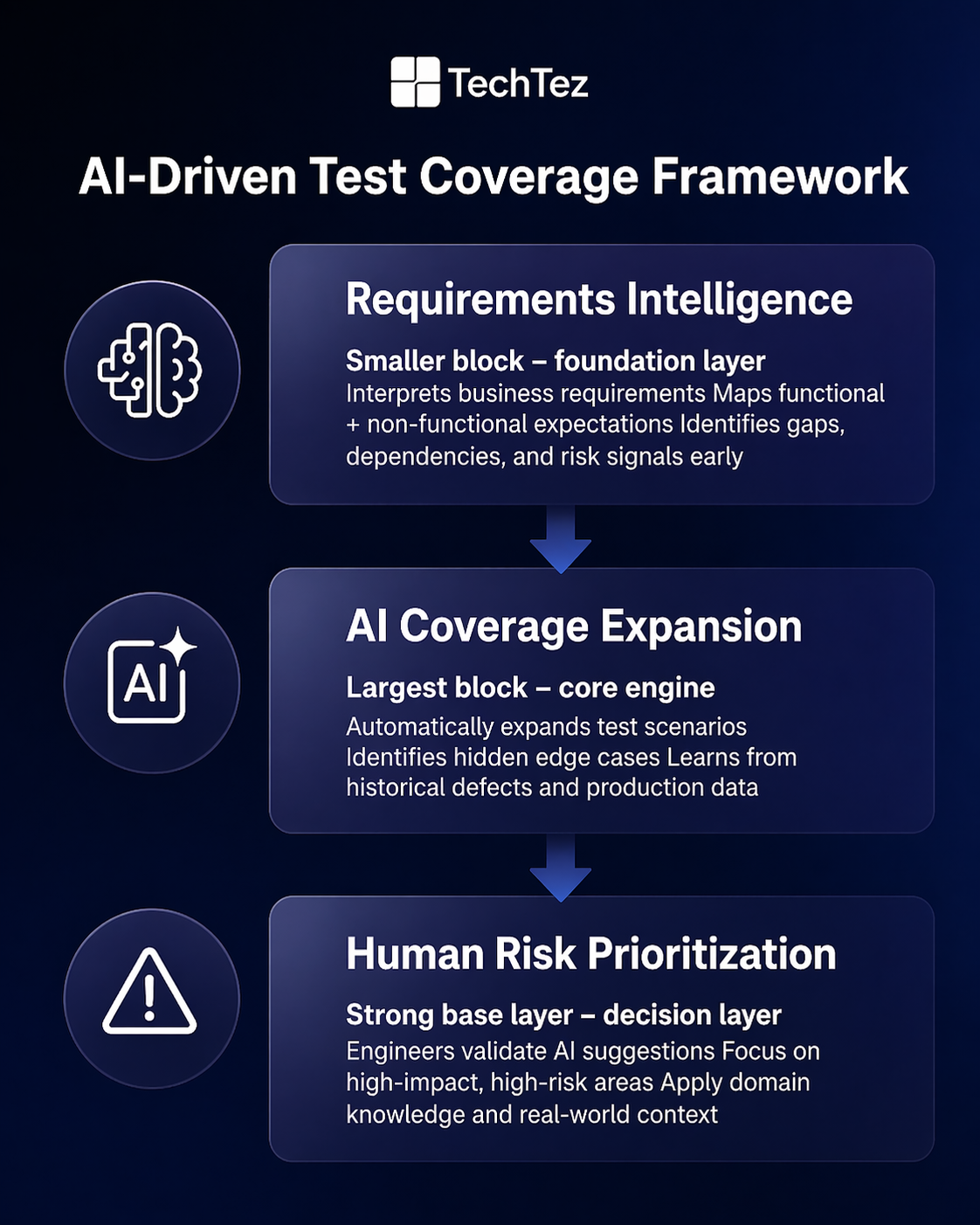 TechTez

AI-Driven Test Coverage Framework

Requirements Intelligence

Smaller block – foundation layer
Interprets business requirements Maps functional + non-functional expectations Identifies gaps, dependencies, and risk signals early

AI

AI Coverage Expansion

Largest block – core engine
Automatically expands test scenarios Identifies hidden edge cases Learns from historical defects and production data

Human Risk Prioritization

Strong base layer – decision layer
Engineers validate AI suggestions Focus on high-impact, high-risk areas Apply domain knowledge and real-world context