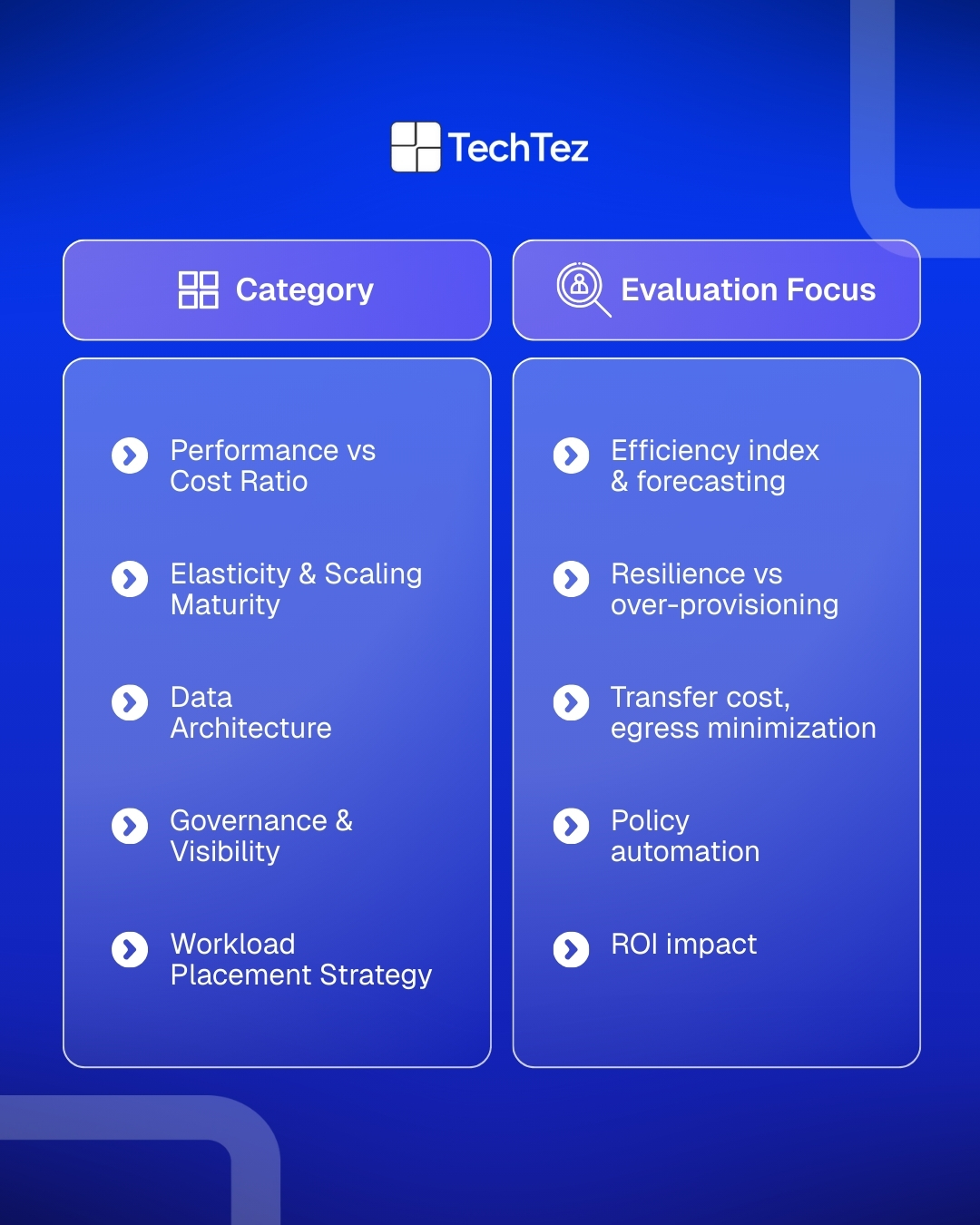 TechTez

| Category | Evaluation Focus |
|---|---|
| Performance vs Cost Ratio | Efficiency index & forecasting |
| Elasticity & Scaling Maturity | Resilience vs over-provisioning |
| Data Architecture | Transfer cost, egress minimization |
| Governance & Visibility | Policy automation |
| Workload Placement Strategy | ROI impact |