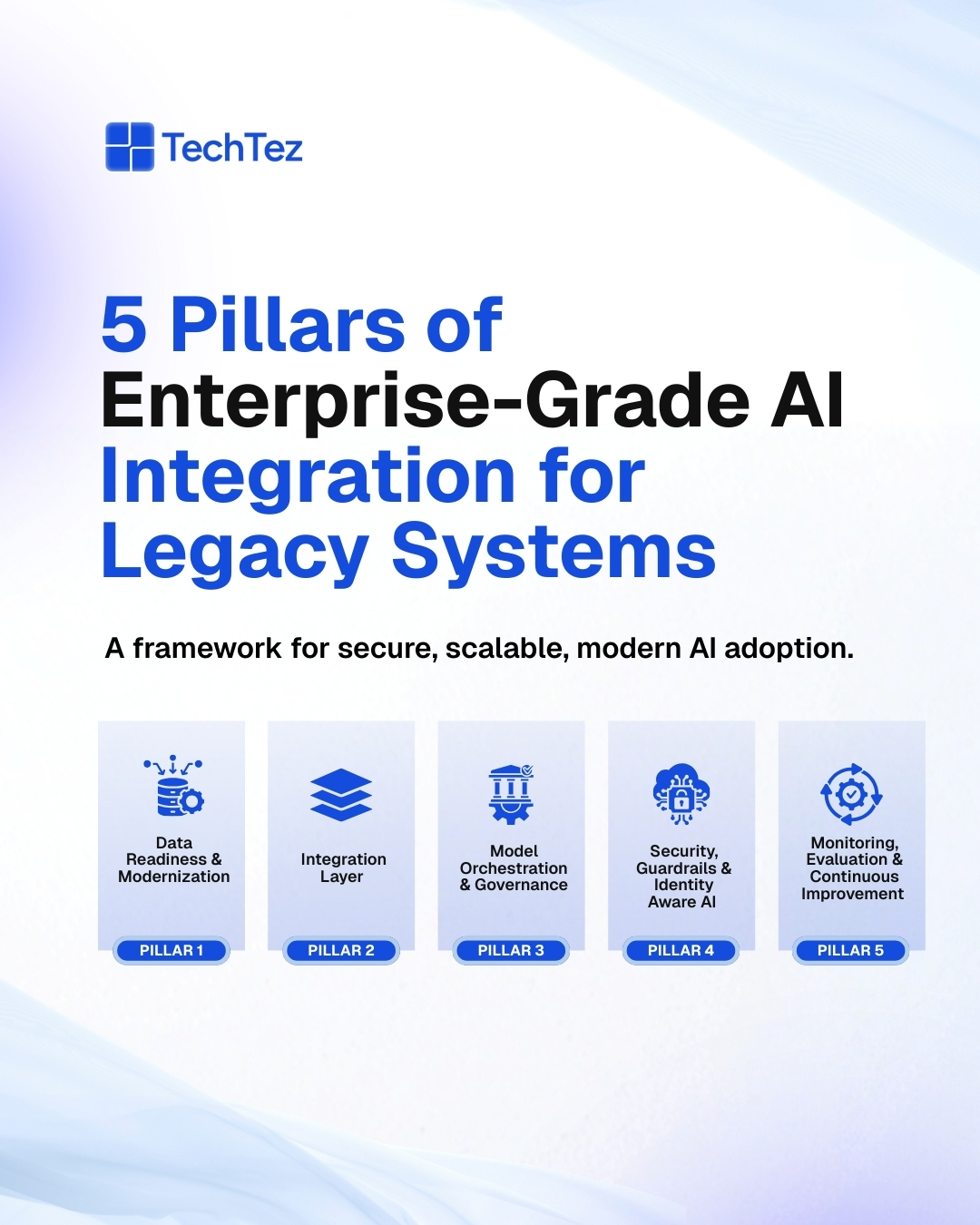 TechTez

5 Pillars of Enterprise-Grade AI Integration for Legacy Systems

A framework for secure, scalable, modern AI adoption.

Data Readiness & Modernization
PILLAR 1

Integration Layer
PILLAR 2

Model Orchestration & Governance
PILLAR 3

Security, Guardrails & Identity Aware AI
PILLAR 4

Monitoring, Evaluation & Continuous Improvement
PILLAR 5