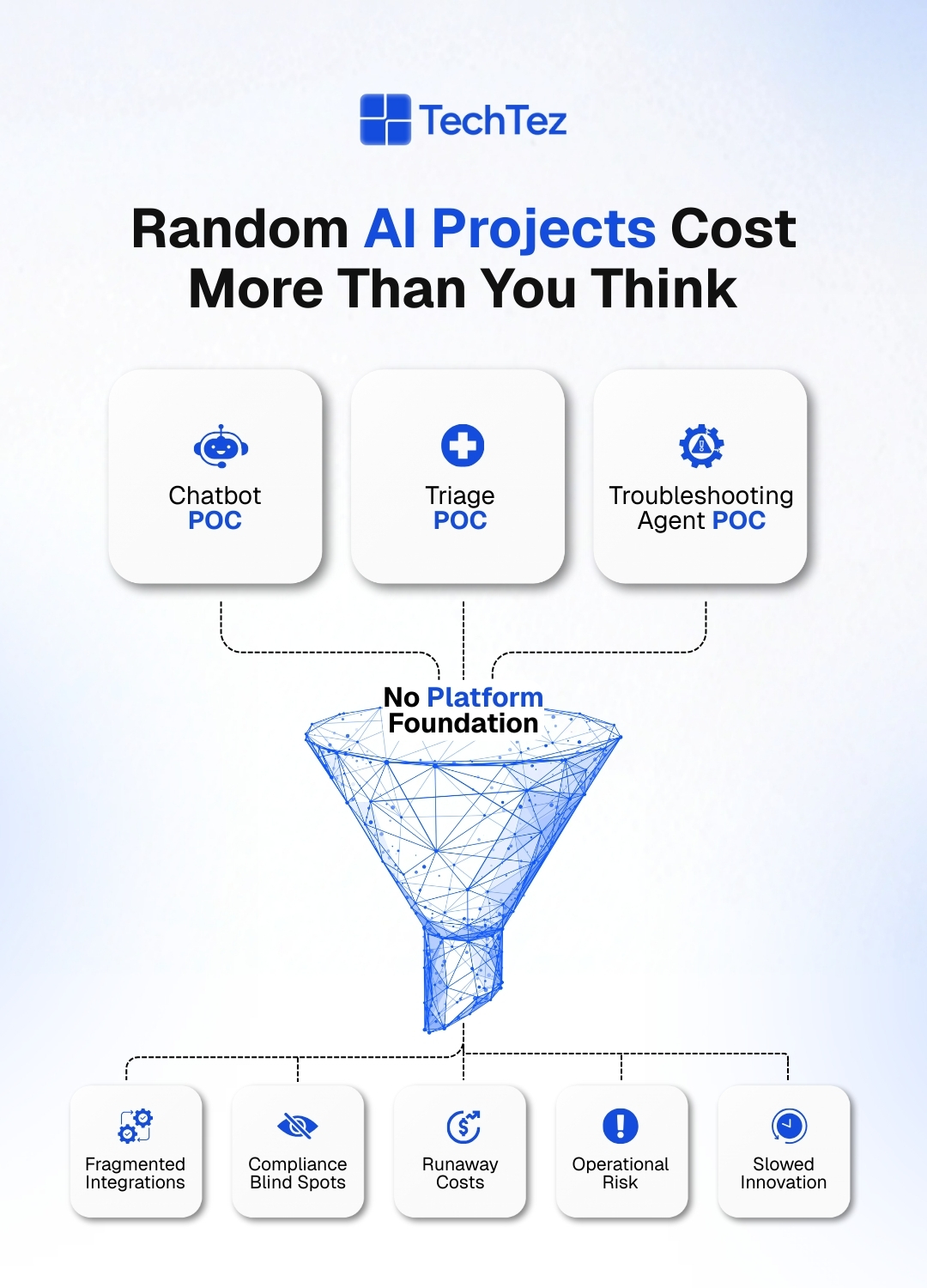 TechTez

Random AI Projects Cost More Than You Think

Chatbot POC

Triage POC

Troubleshooting Agent POC

No Platform Foundation

Fragmented Integrations

Compliance Blind Spots

Runaway Costs

Operational Risk

Slowed Innovation