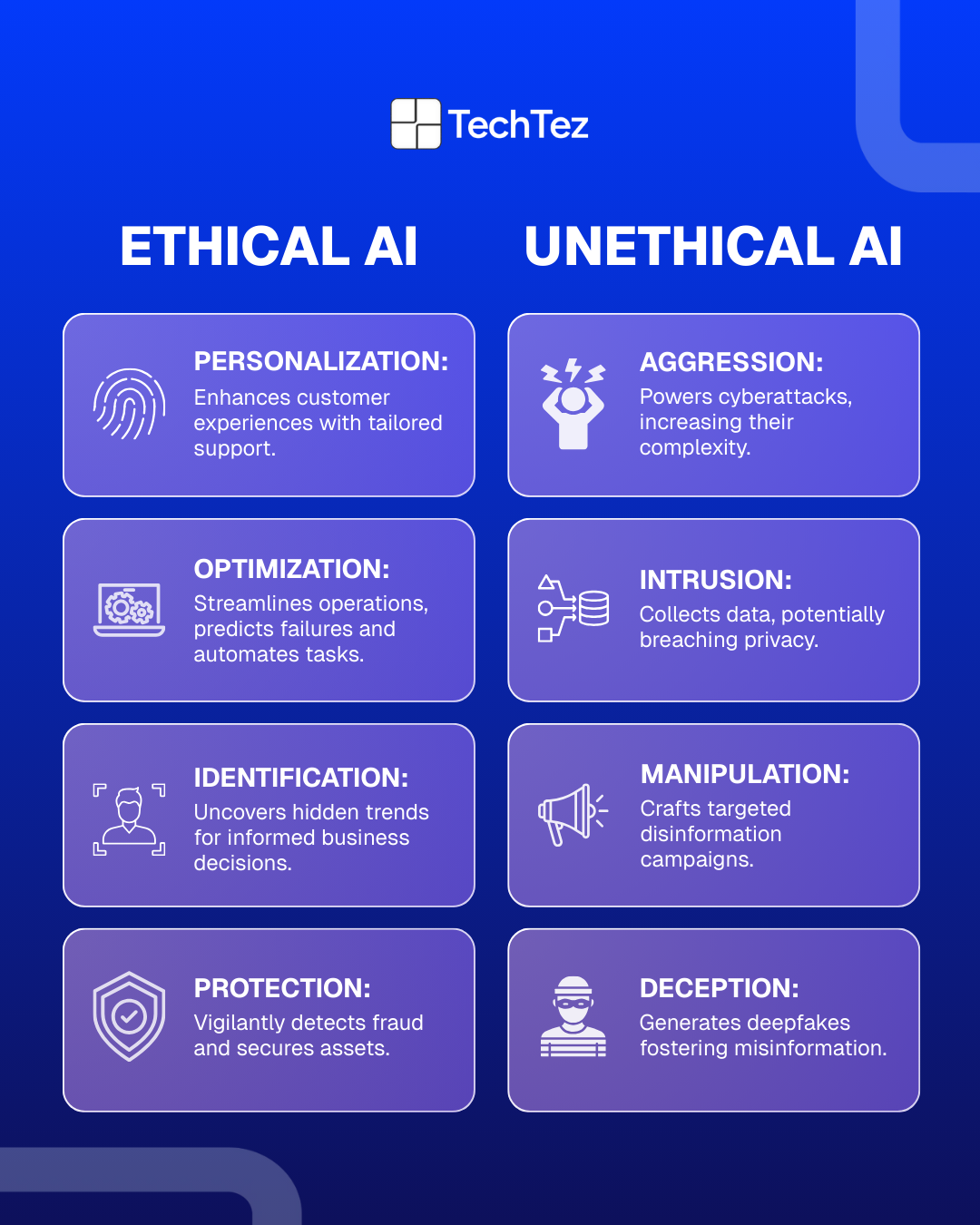 TechTez

ETHICAL AI

PERSONALIZATION:
Enhances customer experiences with tailored support.

OPTIMIZATION:
Streamlines operations, predicts failures and automates tasks.

IDENTIFICATION:
Uncovers hidden trends for informed business decisions.

PROTECTION:
Vigilantly detects fraud and secures assets.

UNETHICAL AI

AGGRESSION:
Powers cyberattacks, increasing their complexity.

INTRUSION:
Collects data, potentially breaching privacy.

MANIPULATION:
Crafts targeted disinformation campaigns.

DECEPTION:
Generates deepfakes fostering misinformation.